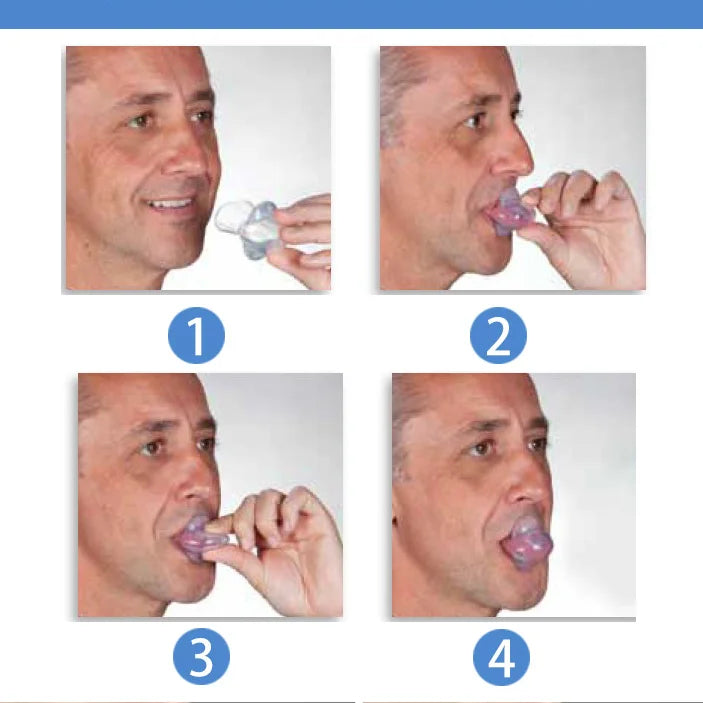 1

2

3

4